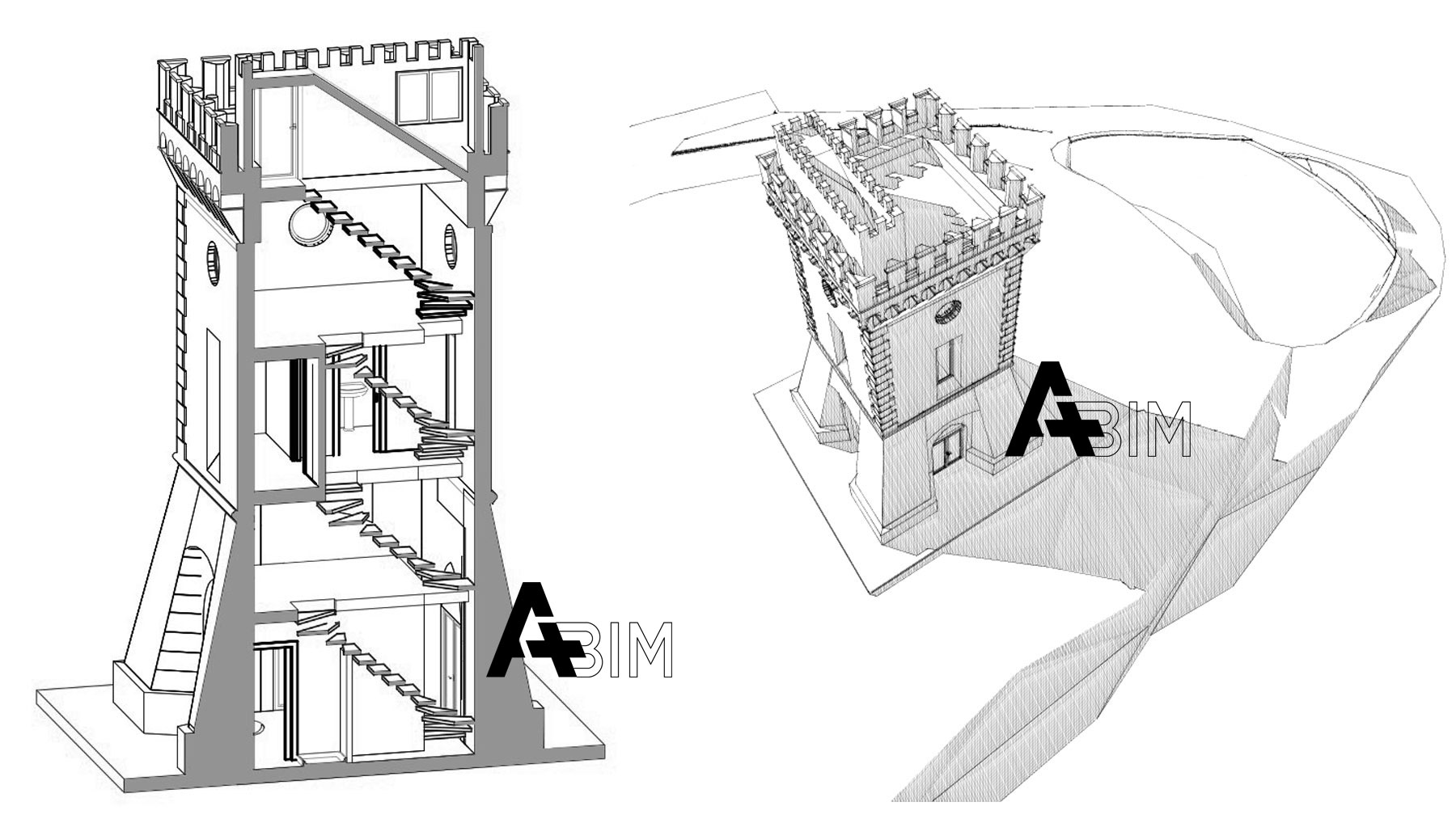 A+BIM

A+BIM